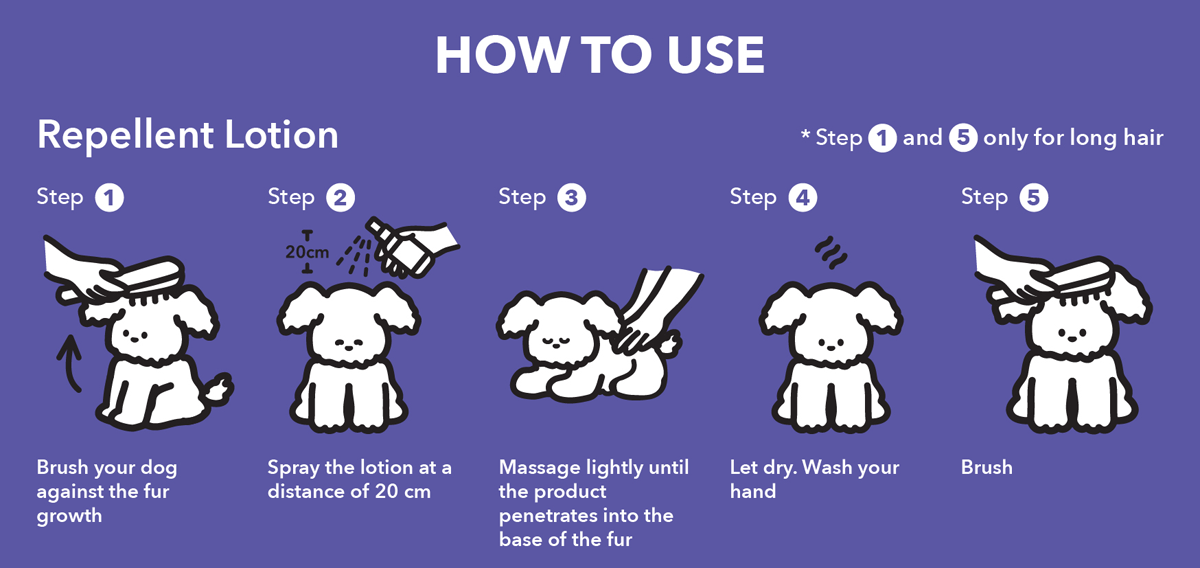 HOW TO USE

Repellent Lotion

* Step 1 and 5 only for long hair

Step 1

Brush your dog against the fur growth

Step 2

20cm

Spray the lotion at a distance of 20 cm

Step 3

Massage lightly until the product penetrates into the base of the fur

Step 4

Let dry. Wash your hand

Step 5

Brush